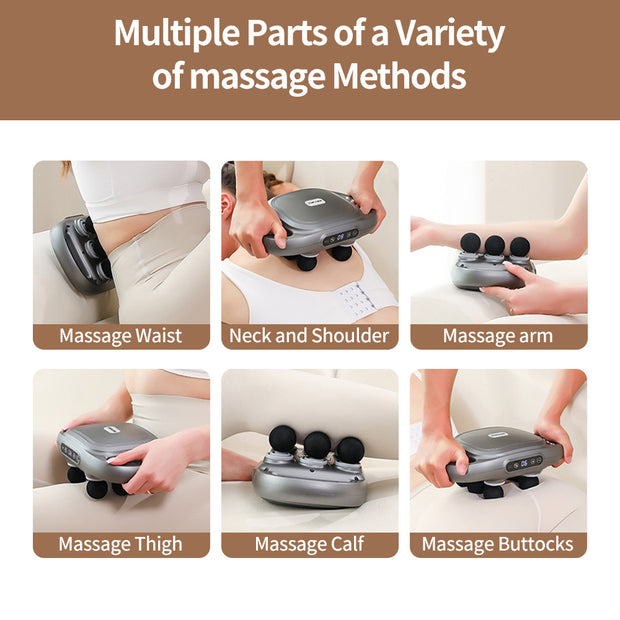 Multiple Parts of a Variety of massage Methods

Massage Waist

Neck and Shoulder

Massage arm

Massage Thigh

Massage Calf

Massage Buttocks